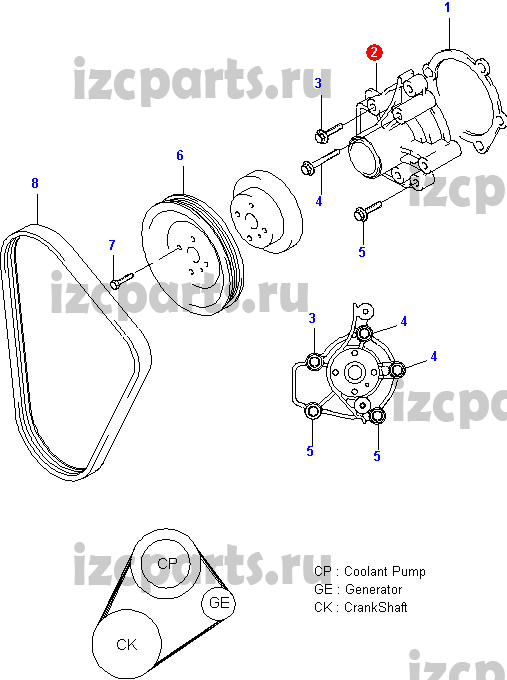 izcparts.ru

1
2
3
4
5
6
7
8

izcp

izcparts.ru

3
4
4
5
5

izcp

izcparts.ru

CP
GE
CK

CP : Coolant Pump
GE : Generator
CK : CrankShaft

izcp