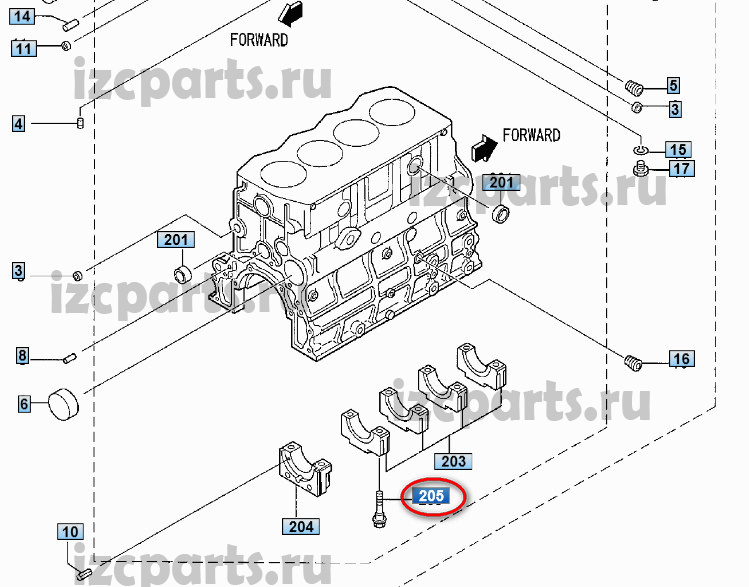 14
11
FORWARD
izcparts.ru
5
3
4
FORWARD
15
17
201
izcparts.ru
201
3
izcparts.ru
8
16
6
izcparts.ru
203
205
204
10
izcparts.ru